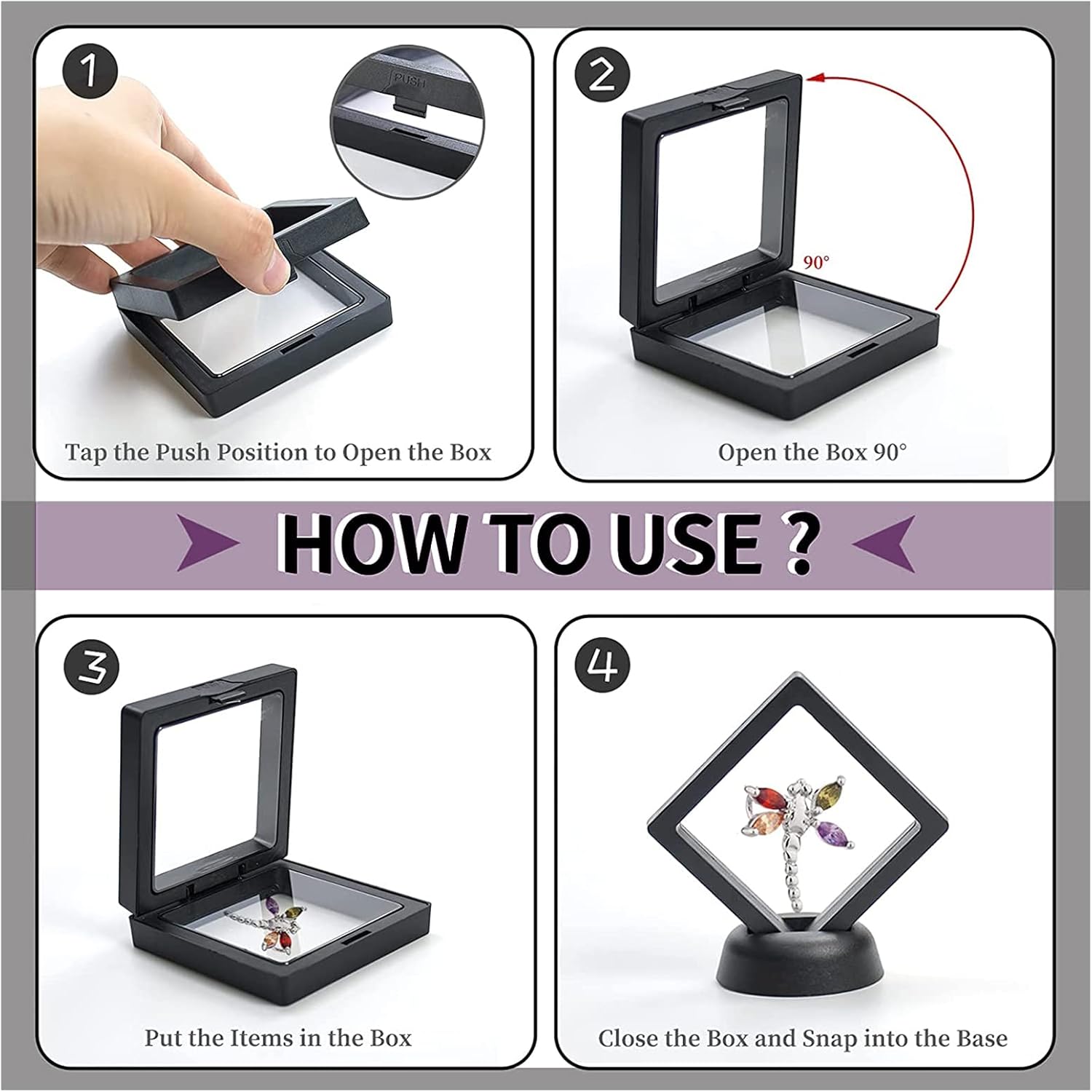 1

PUSH

Tap the Push Position to Open the Box

2

90°

Open the Box 90°

HOW TO USE ?

3

Put the Items in the Box

4

Close the Box and Snap into the Base